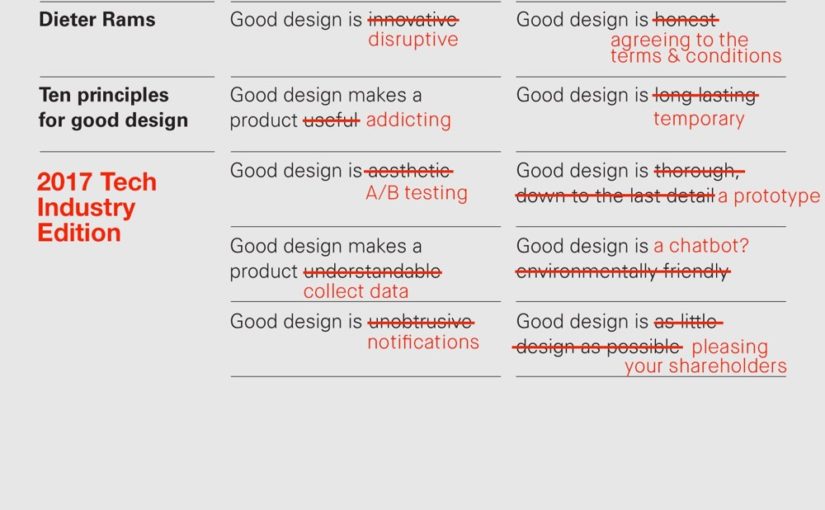 Dieter Rams

Ten principles
for good design

2017 Tech
Industry
Edition

Good design is innovative
disruptive

Good design makes a product useful addicting

Good design is aesthetic
A/B testing

Good design makes a product understandable
collect data

Good design is unobtrusive
notifications

Good design is honest
agreeing to the terms & conditions

Good design is long lasting
temporary

Good design is thorough, down to the last detail a prototype

Good design is a chatbot? environmentally friendly

Good design is as little design as possible pleasing your shareholders